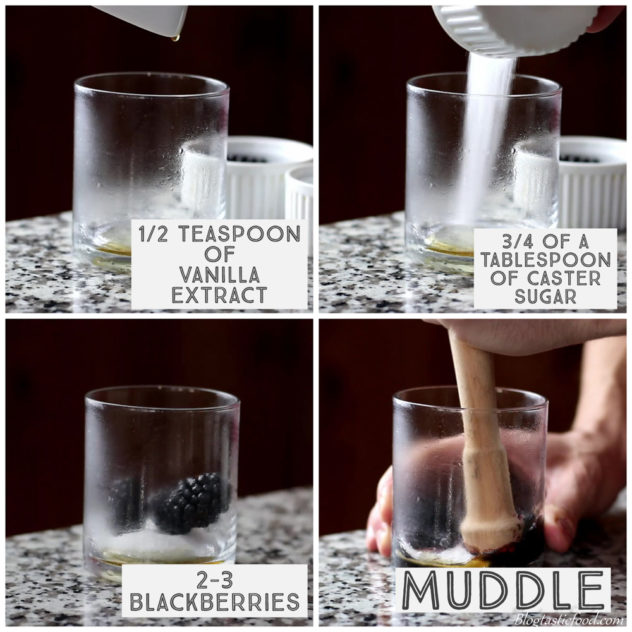 1/2 TEASPOON OF VANILLA EXTRACT

3/4 OF A TABLESPOON OF CASTER SUGAR

2-3 BLACKBERRIES

MUDDLE

Blogtasticfood.com