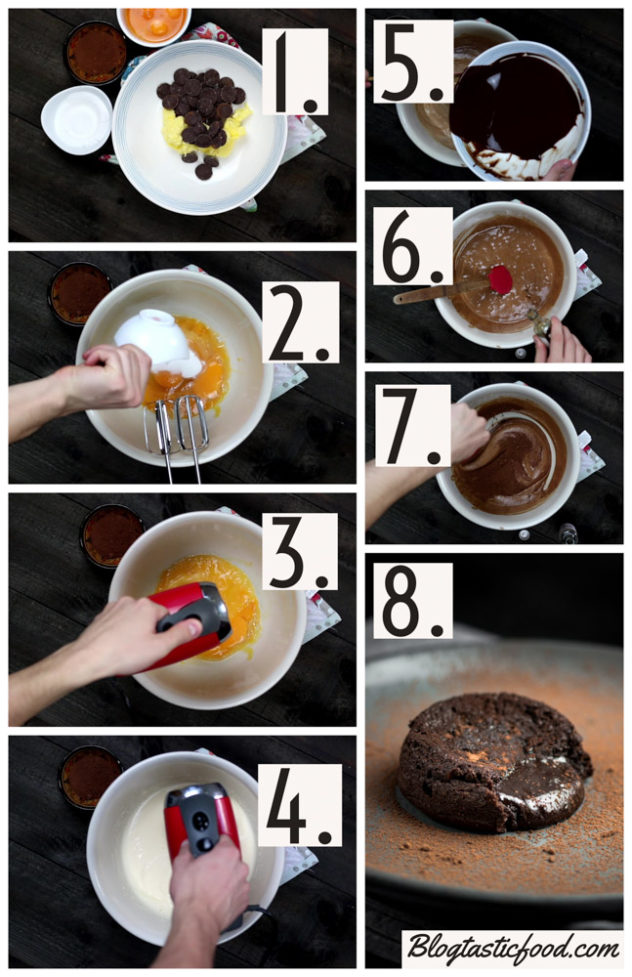 1.

2.

3.

4.

5.

6.

7.

8.

Blogtasticfood.com