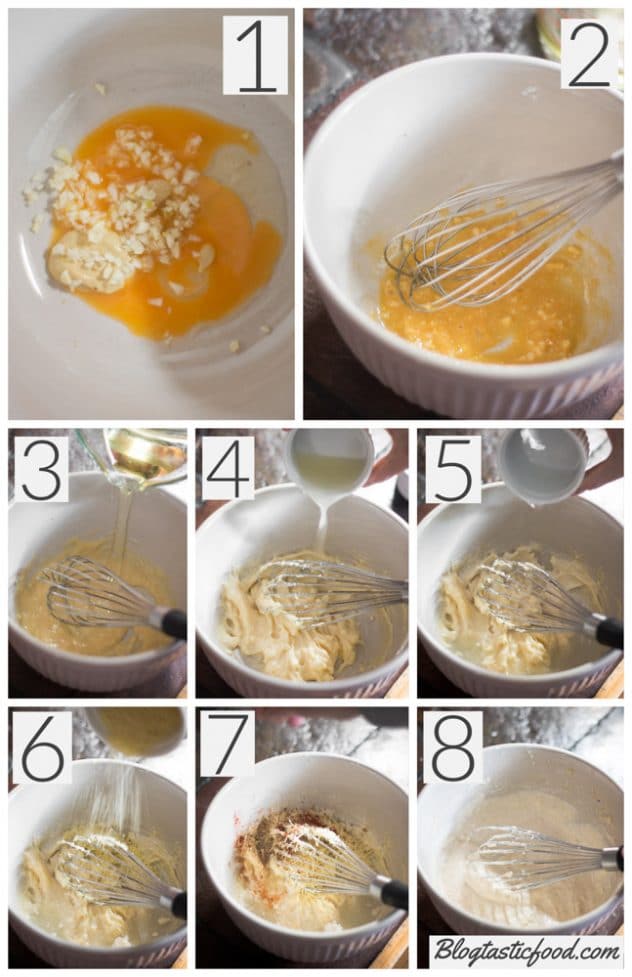 1
2
3
4
5
6
7
8
Blogtasticfood.com